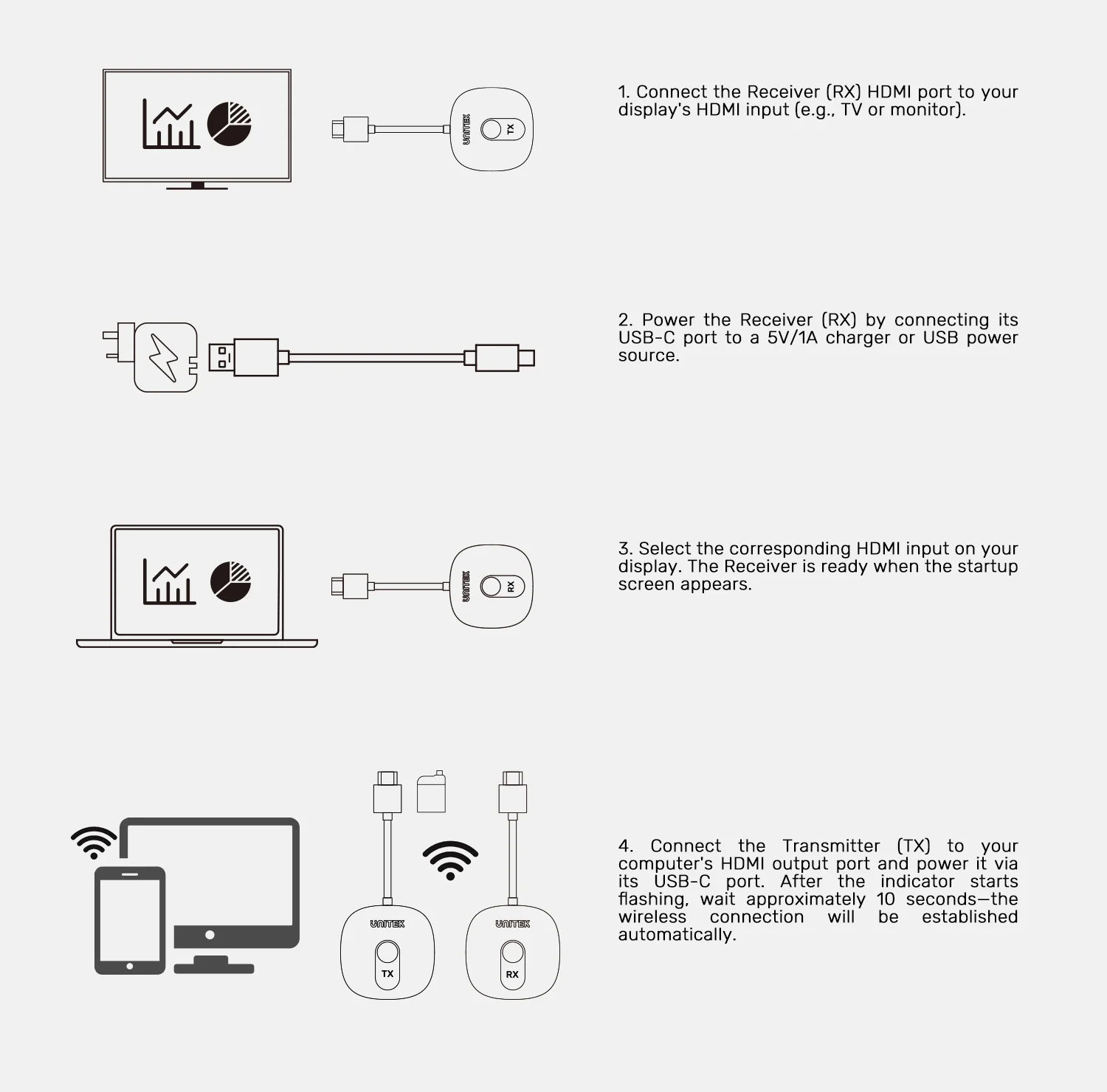 UNITEK
TX

1. Connect the Receiver (RX) HDMI port to your display's HDMI input (e.g., TV or monitor).

2. Power the Receiver (RX) by connecting its USB-C port to a 5V/1A charger or USB power source.

UNITEK
RX

3. Select the corresponding HDMI input on your display. The Receiver is ready when the startup screen appears.

UNITEK
TX
UNITEK
RX

4. Connect the Transmitter (TX) to your computer's HDMI output port and power it via its USB-C port. After the indicator starts flashing, wait approximately 10 seconds—the wireless connection will be established automatically.