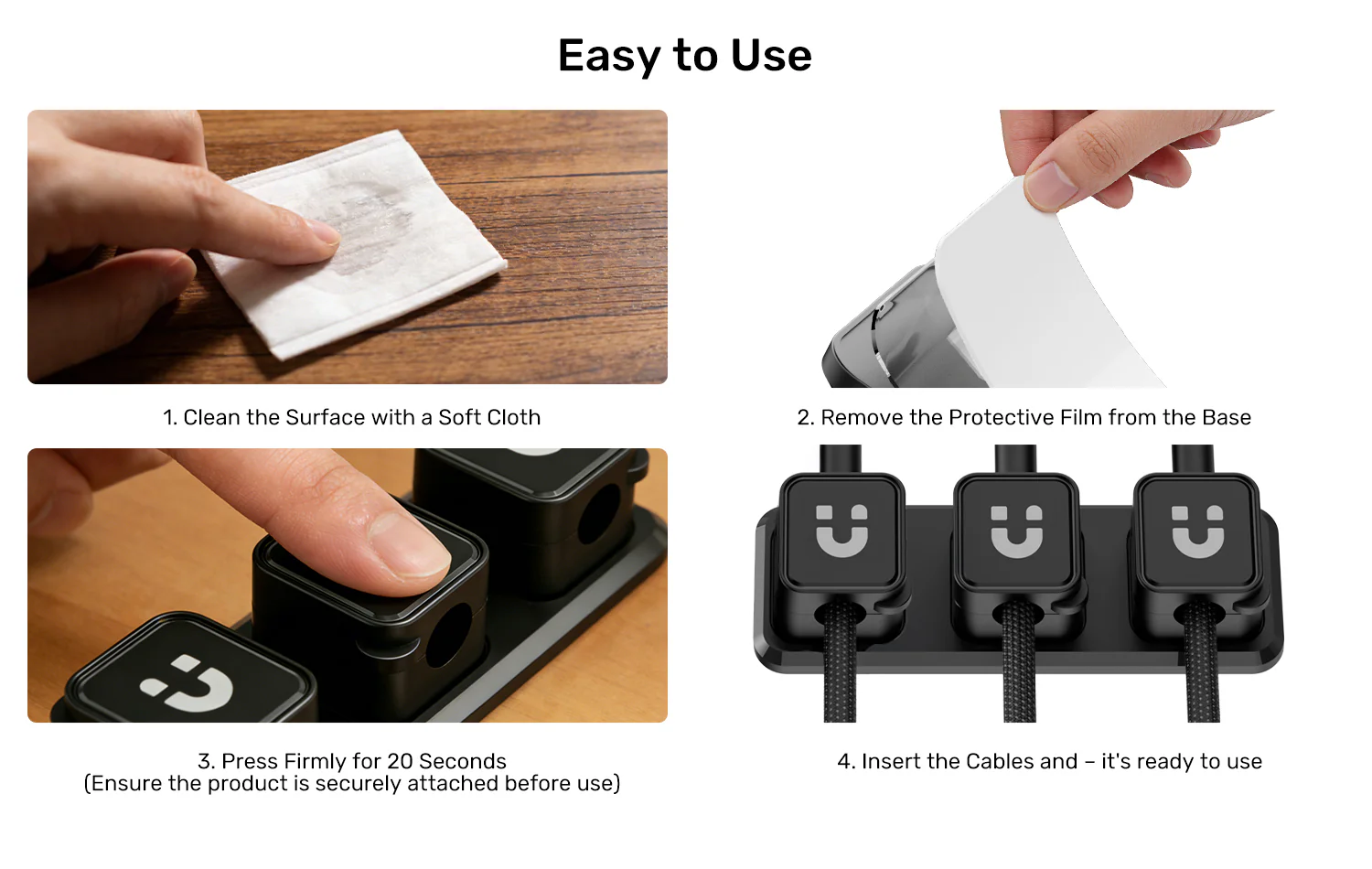 Easy to Use

1. Clean the Surface with a Soft Cloth

2. Remove the Protective Film from the Base

3. Press Firmly for 20 Seconds
(Ensure the product is securely attached before use)

4. Insert the Cables and – it's ready to use