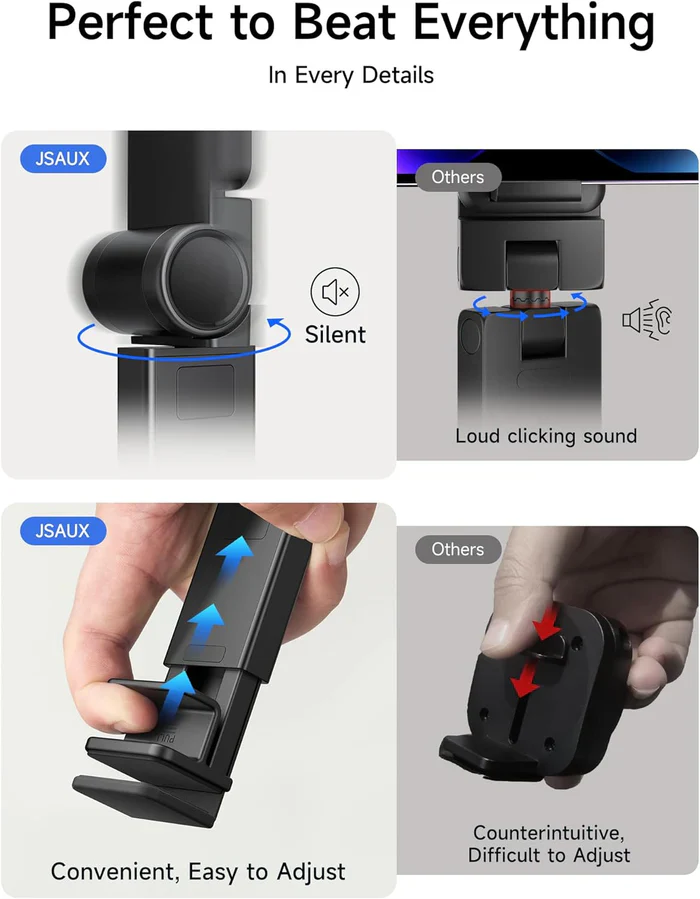 Perfect to Beat Everything

In Every Details

JSAUX

Silent

Others

Loud clicking sound

JSAUX

Convenient, Easy to Adjust

Others

Counterintuitive, Difficult to Adjust