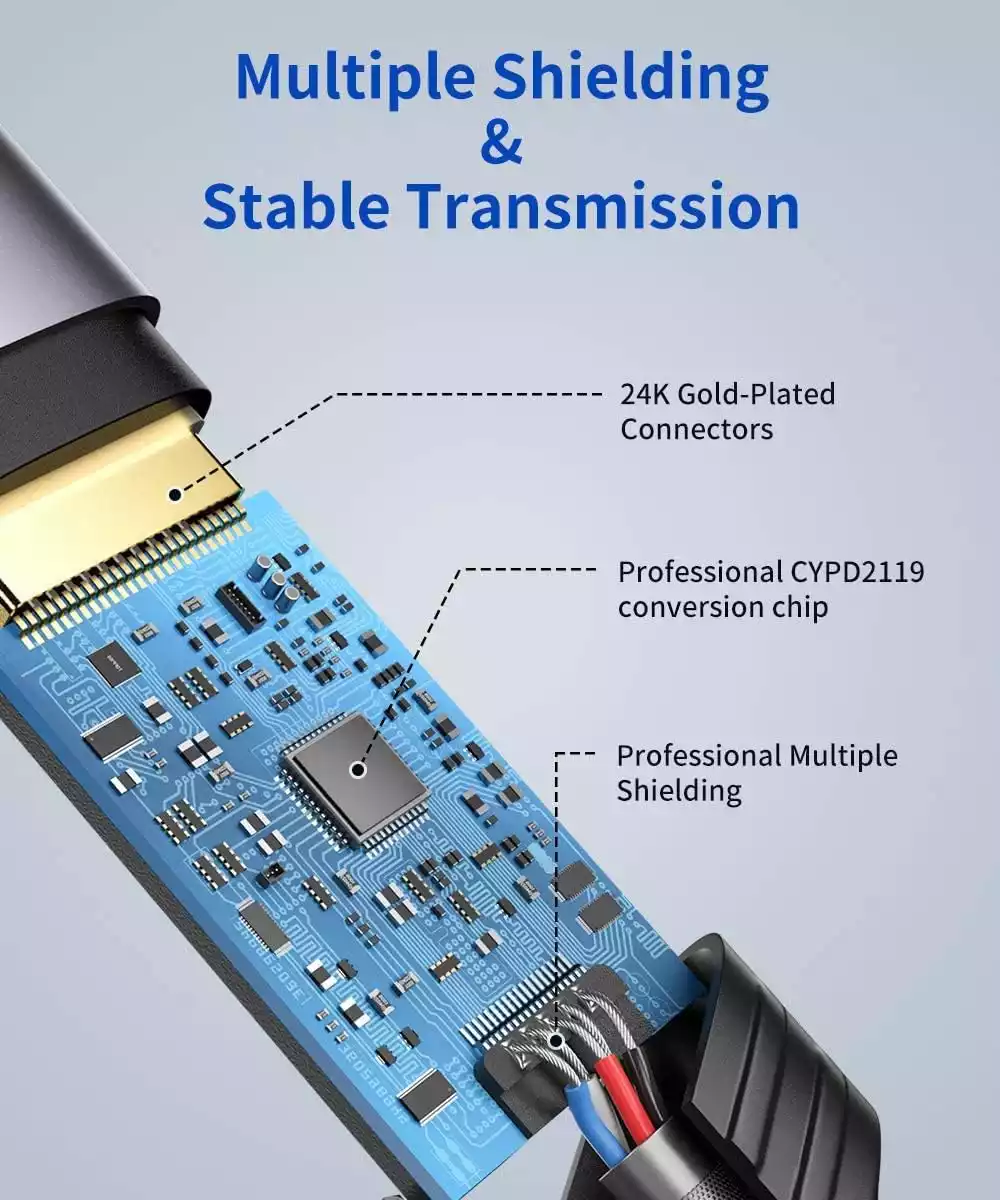 Multiple Shielding
&
Stable Transmission

24K Gold-Plated Connectors

Professional CYPD2119 conversion chip

Professional Multiple Shielding