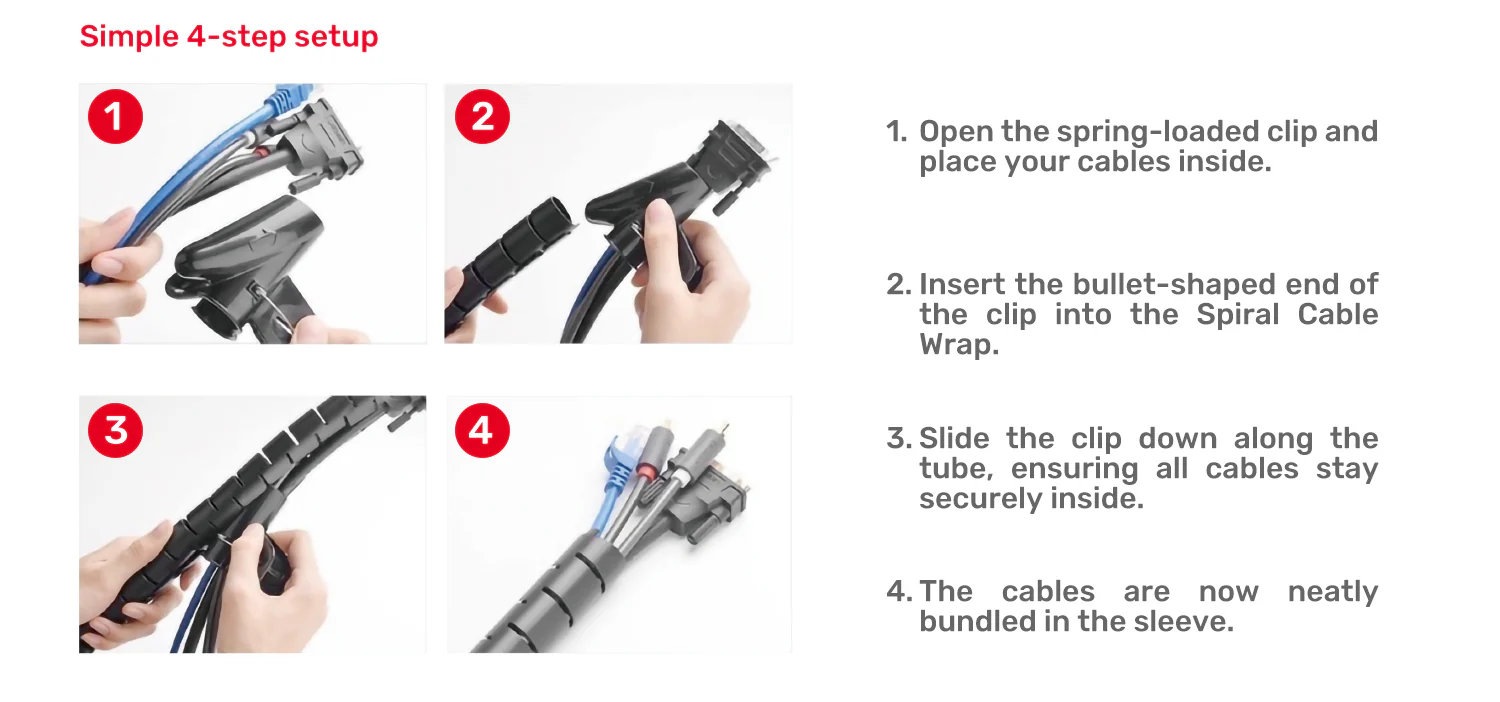 Simple 4-step setup

1

2

3

4

1. Open the spring-loaded clip and place your cables inside.

2. Insert the bullet-shaped end of the clip into the Spiral Cable Wrap.

3. Slide the clip down along the tube, ensuring all cables stay securely inside.

4. The cables are now neatly bundled in the sleeve.