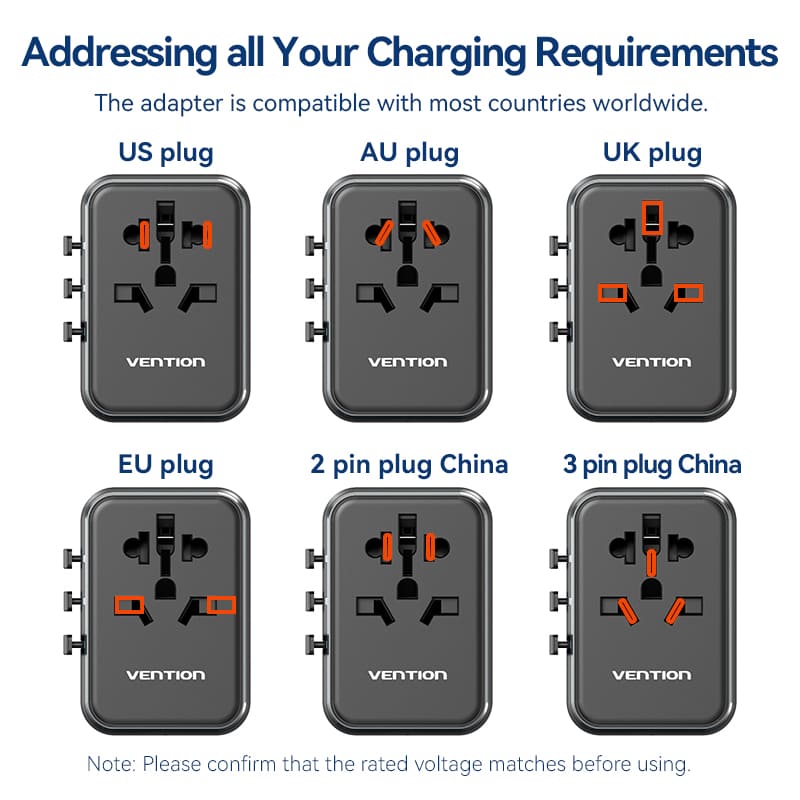 Addressing all Your Charging Requirements

The adapter is compatible with most countries worldwide.

US plug

VENTION

AU plug

VENTION

UK plug

VENTION

EU plug

VENTION

2 pin plug China

VENTION

3 pin plug China

VENTION

Note: Please confirm that the rated voltage matches before using.