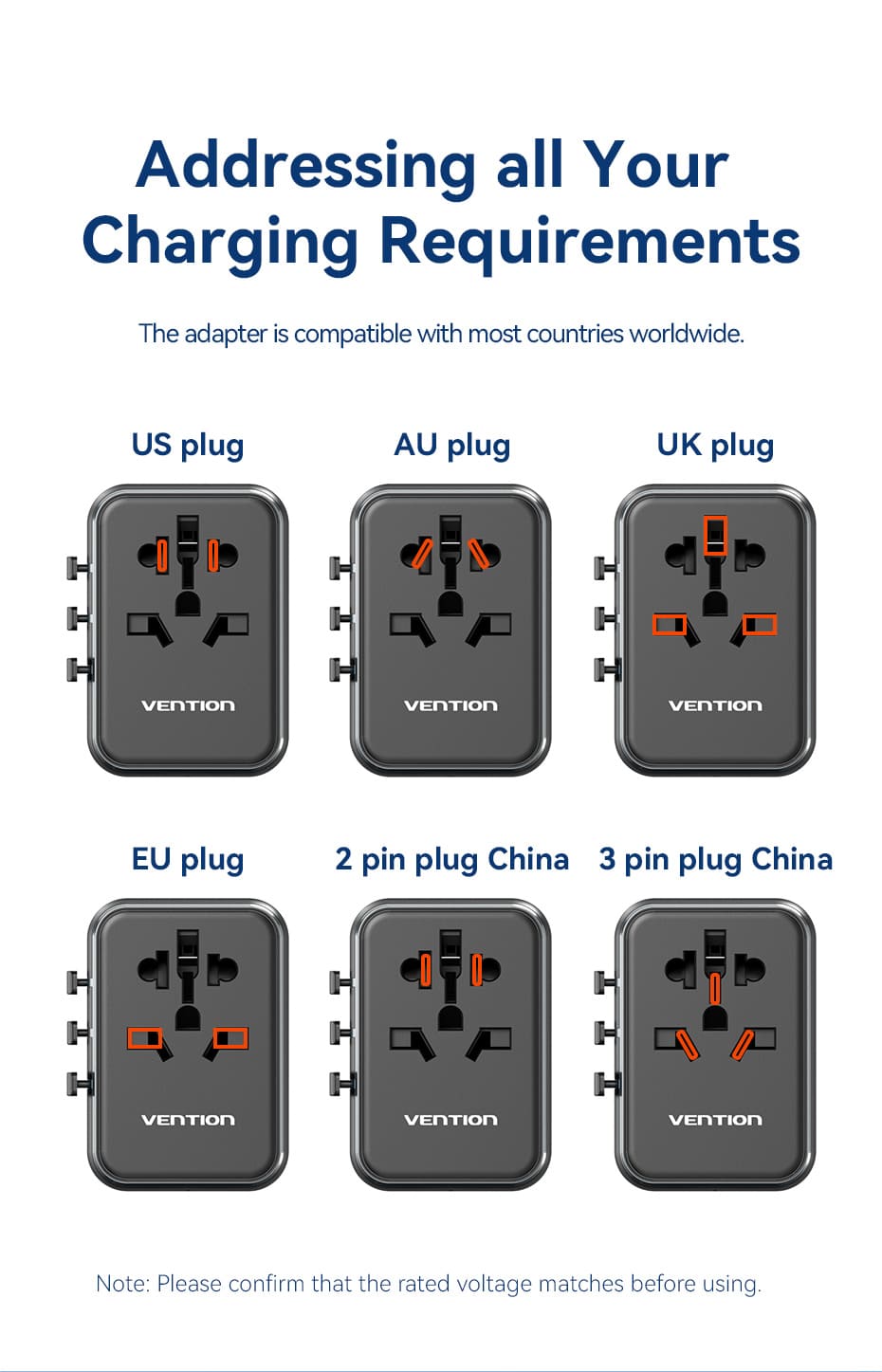 Addressing all Your Charging Requirements

The adapter is compatible with most countries worldwide.

US plug

VENTION

AU plug

VENTION

UK plug

VENTION

EU plug

VENTION

2 pin plug China

VENTION

3 pin plug China

VENTION

Note: Please confirm that the rated voltage matches before using.