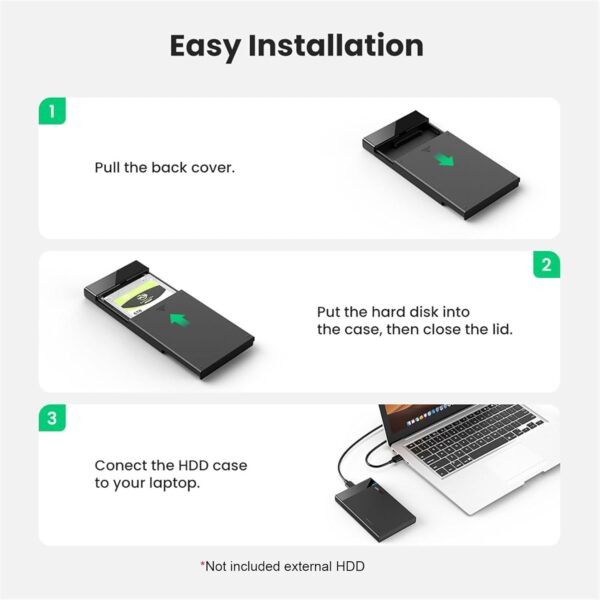 Easy Installation

1

Pull the back cover.

2

Put the hard disk into the case, then close the lid.

3

Conect the HDD case to your laptop.

*Not included external HDD