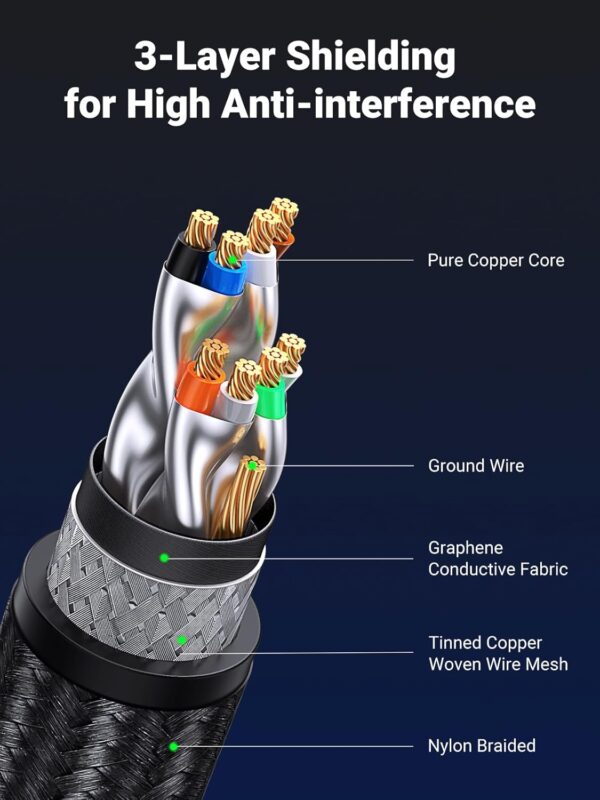 3-Layer Shielding for High Anti-interference

Pure Copper Core

Ground Wire

Graphene Conductive Fabric

Tinned Copper Woven Wire Mesh

Nylon Braided