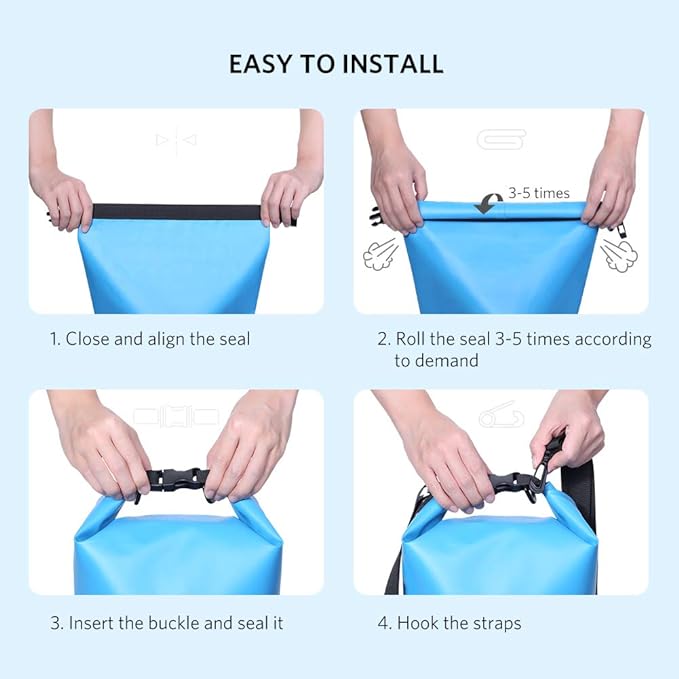 EASY TO INSTALL

1. Close and align the seal

3-5 times

2. Roll the seal 3-5 times according to demand

3. Insert the buckle and seal it

4. Hook the straps