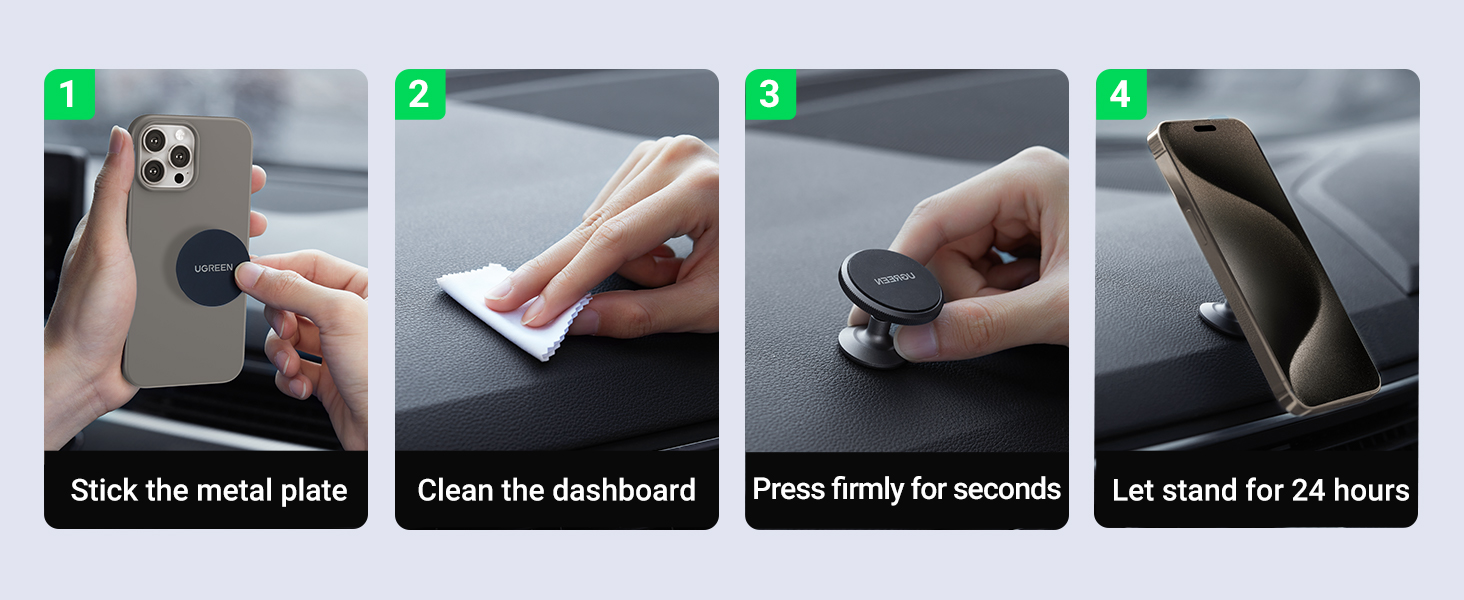 1

UGREEN

Stick the metal plate

2

Clean the dashboard

3

UGREEN

Press firmly for seconds

4

Let stand for 24 hours