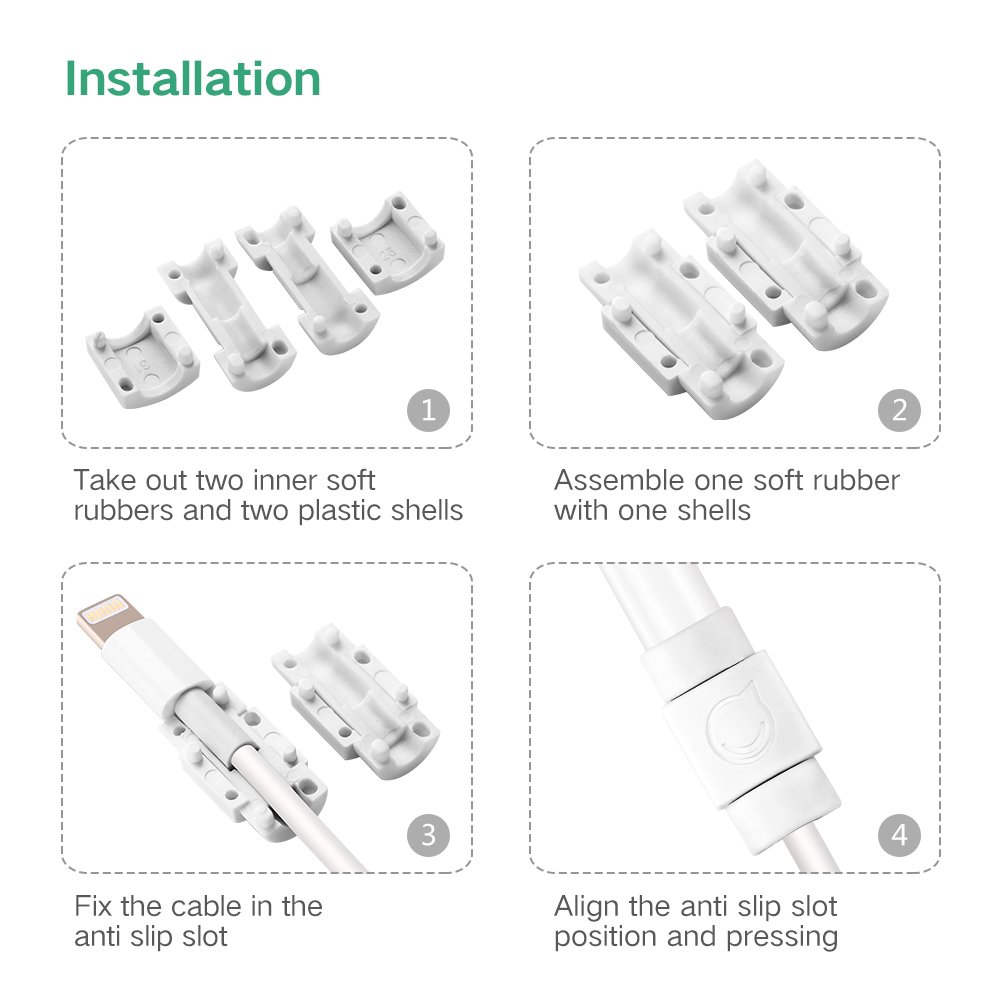 Installation

1

Take out two inner soft rubbers and two plastic shells

2

Assemble one soft rubber with one shells

3

Fix the cable in the anti slip slot

4

Align the anti slip slot position and pressing