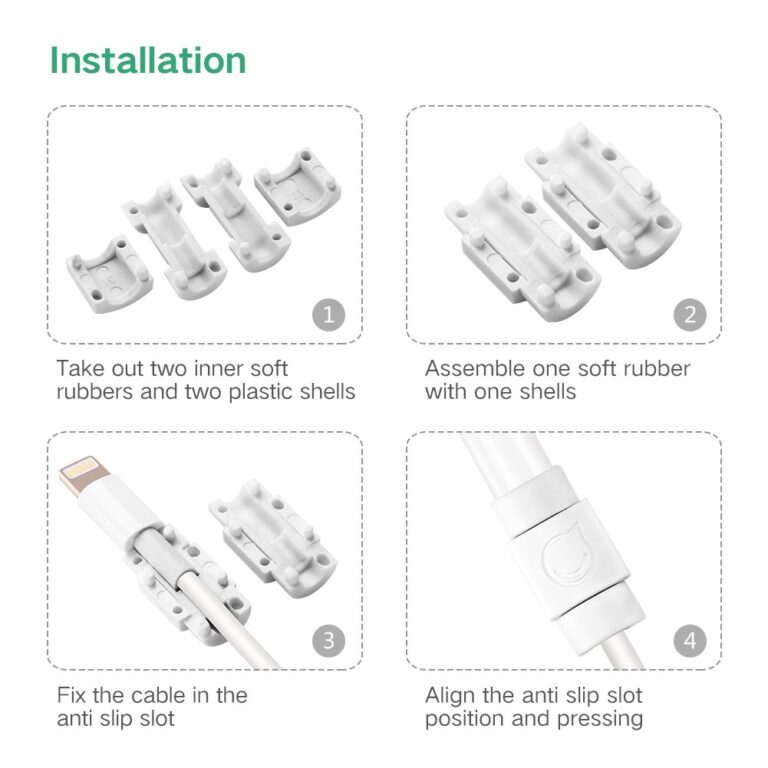 Installation

1

Take out two inner soft rubbers and two plastic shells

2

Assemble one soft rubber with one shells

3

Fix the cable in the anti slip slot

4

Align the anti slip slot position and pressing